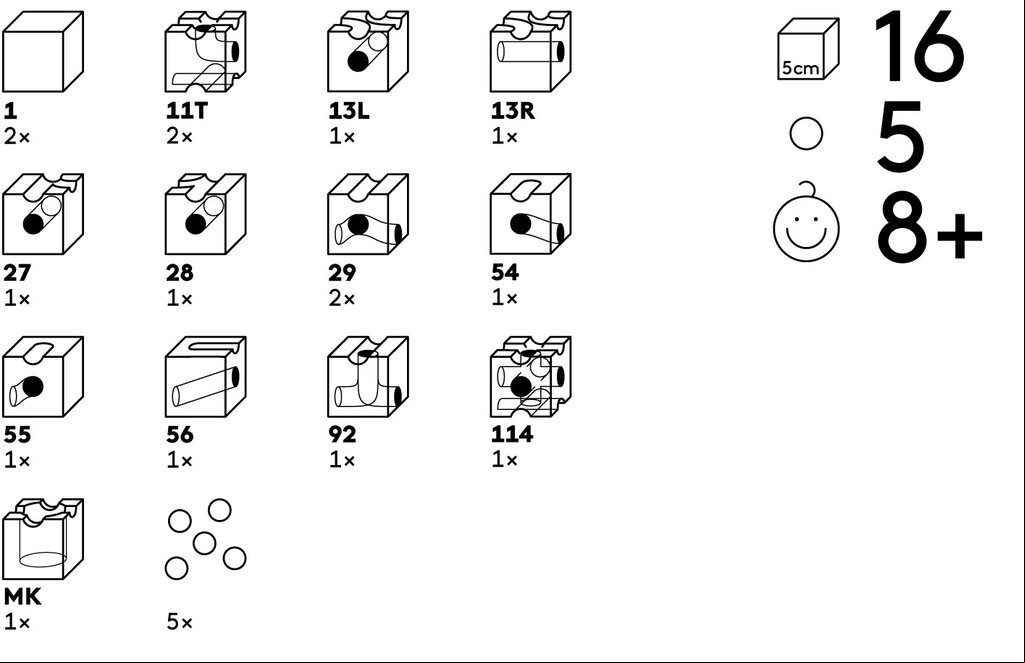 1
2×

11T
2×

13L
1×

13R
1×

27
1×

28
1×

29
2×

54
1×

55
1×

56
1×

92
1×

114
1×

MK
1×

5×

5cm
16

5

8+